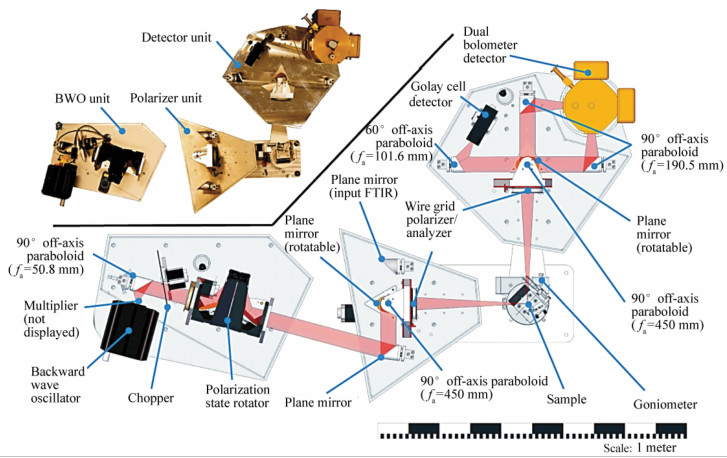 Detector unit

BWO unit

Polarizer unit

Dual bolometer detector

Golay cell detector

60° off-axis paraboloid ($f_a$=101.6 mm)

90° off-axis paraboloid ($f_a$=190.5 mm)

Plane mirror (input FTIR)

Wire grid polarizer/ analyzer

Plane mirror (rotatable)

Plane mirror (rotatable)

90° off-axis paraboloid ($f_a$=50.8 mm)

Multiplier (not displayed)

90° off-axis paraboloid ($f_a$=450 mm)

Backward wave oscillator

Chopper

Polarization state rotator

Plane mirror

90° off-axis paraboloid ($f_a$=450 mm)

Sample

Goniometer

Scale: 1 meter