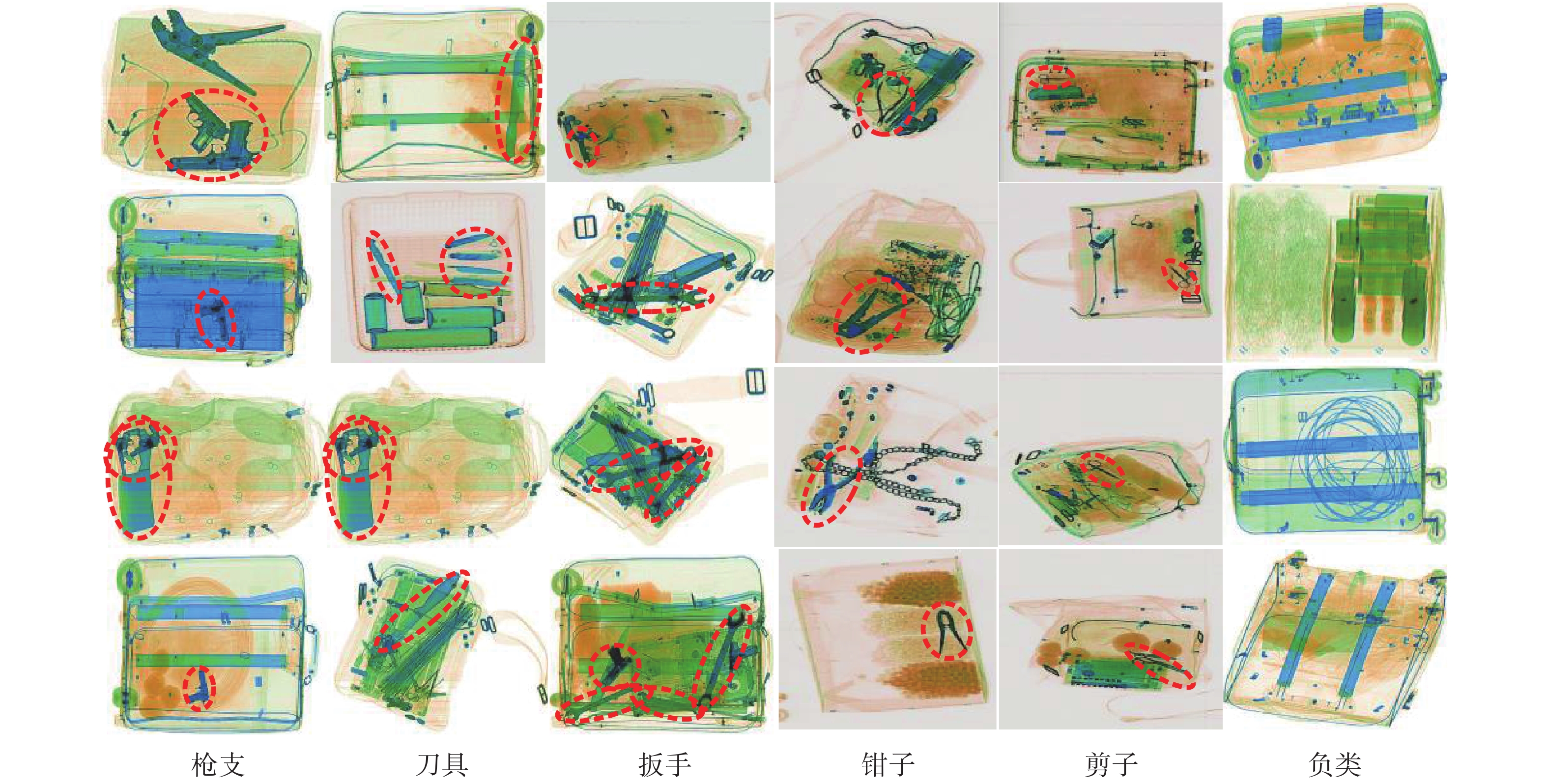 枪支 刀具 扳手 钳子 剪子 负类