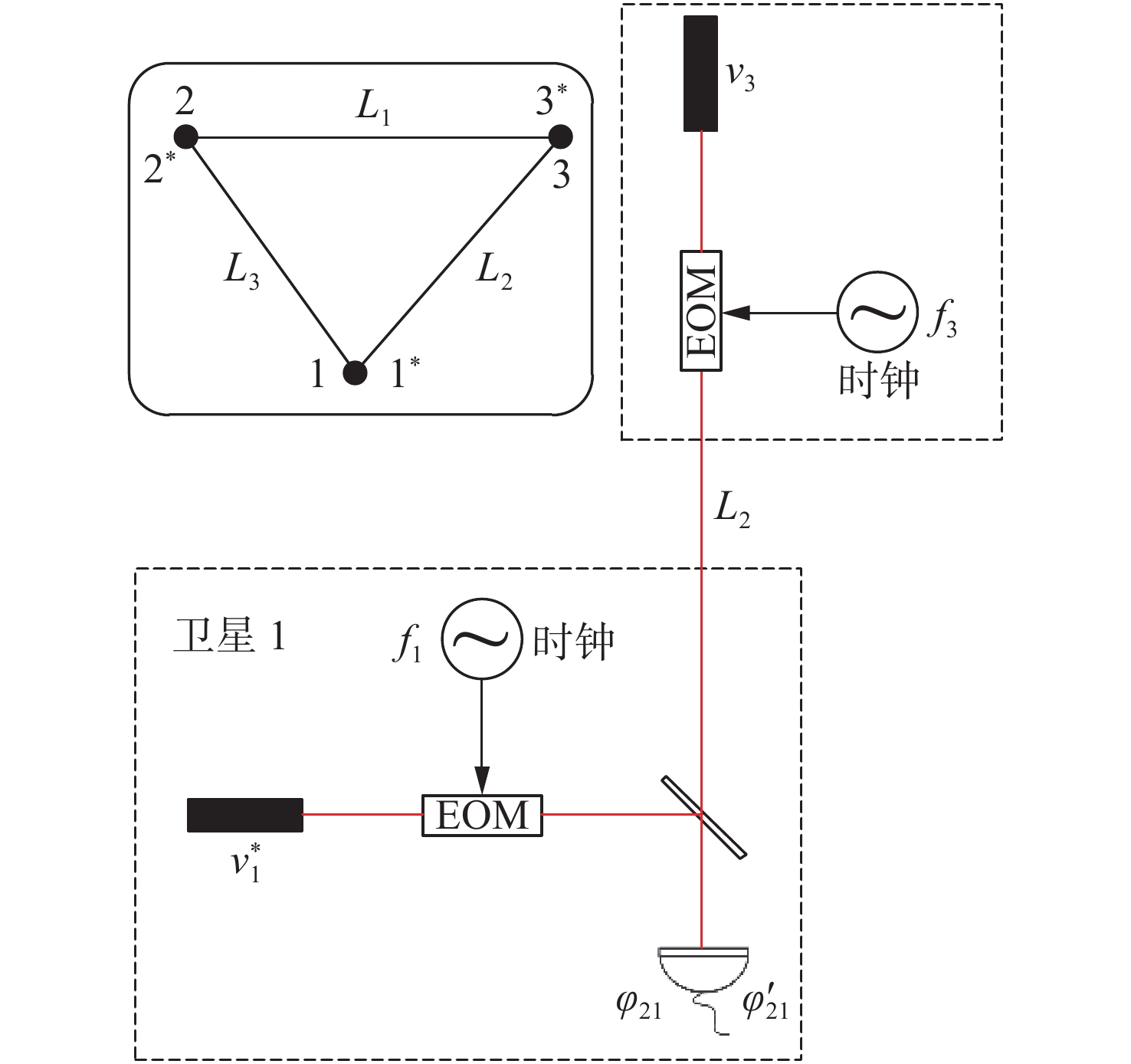 2
$L_1$
$3^*$
$2^*$
3
$L_3$
$L_2$
1
$1^*$

$v_3$
EOM
$f_3$
时钟

$L_2$

卫星 1
$f_1$
时钟
EOM
$v_1^*$
$\varphi_{21}$
$\varphi'_{21}$