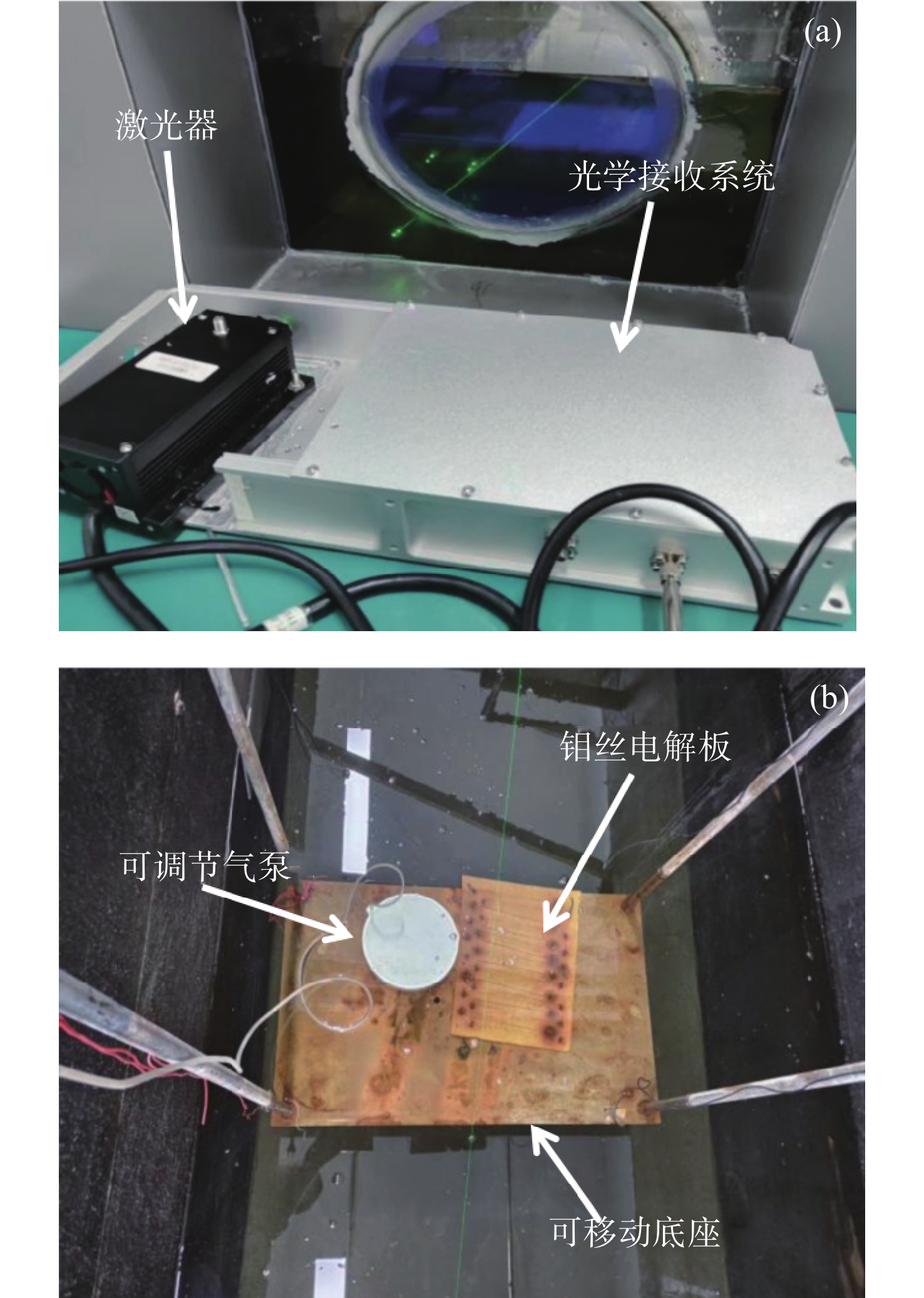 (a)

激光器

光学接收系统

(b)

钼丝电解板

可调节气泵

可移动底座