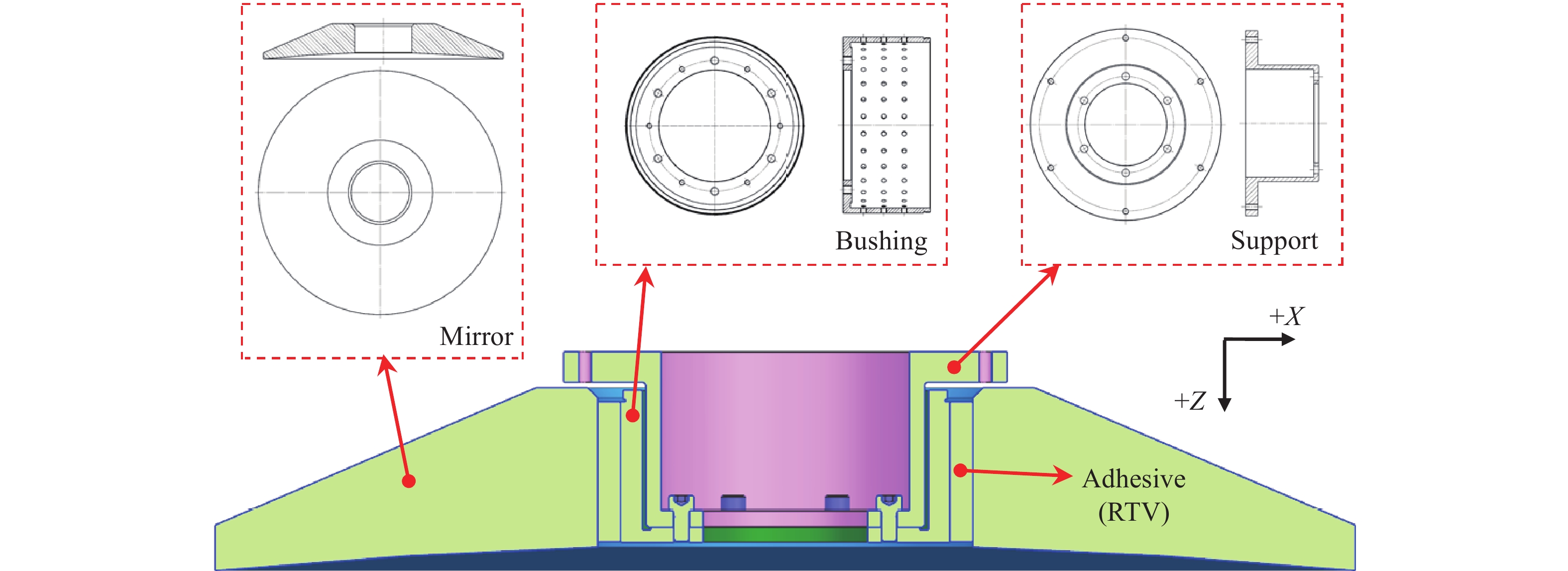 Mirror

Bushing

Support

$+X$

$+Z$

Adhesive (RTV)