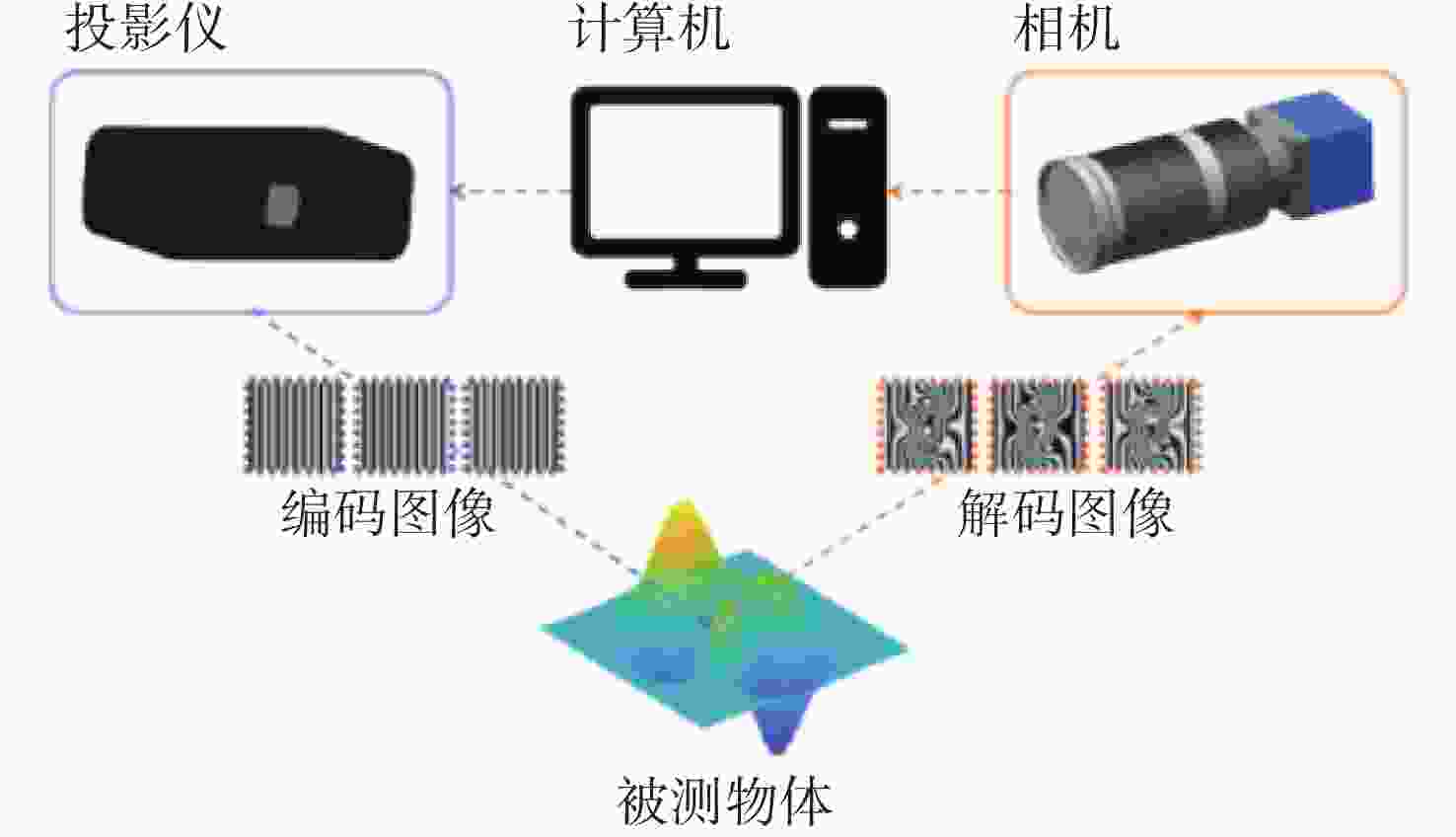 投影仪

计算机

相机

编码图像

解码图像

被测物体