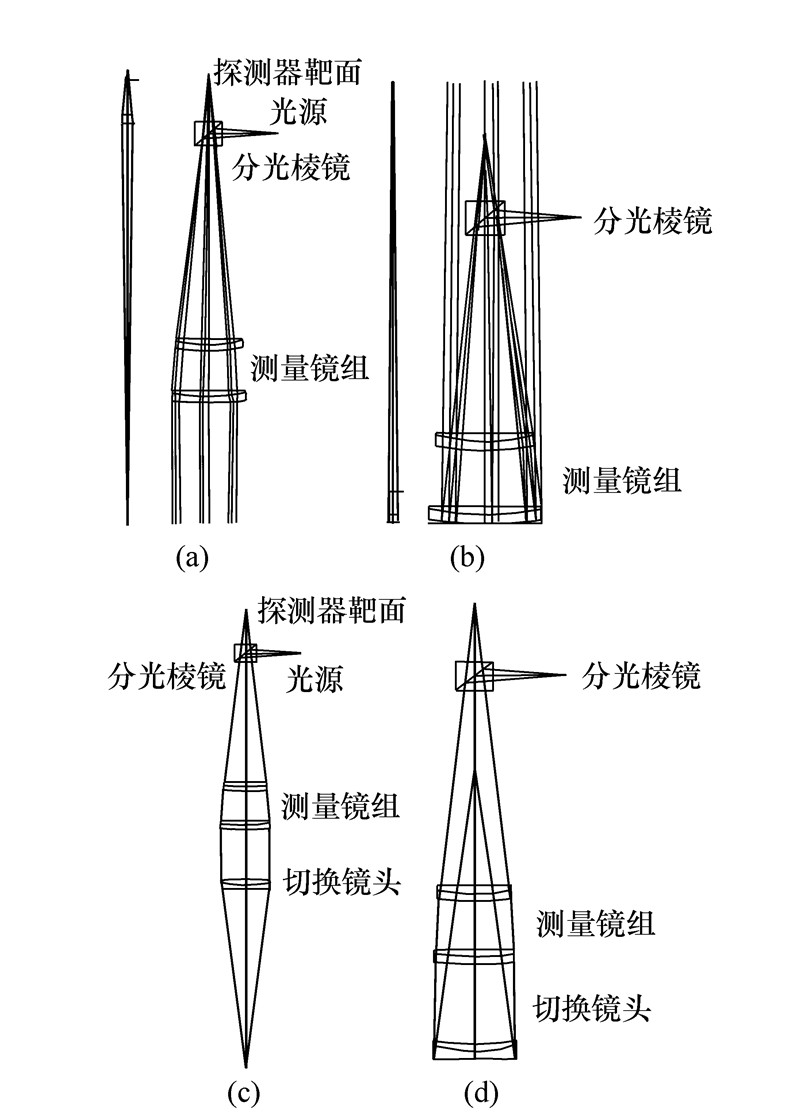 探测器靶面
光源
分光棱镜
测量镜组
(a)

分光棱镜
测量镜组
(b)

探测器靶面
分光棱镜
光源
测量镜组
切换镜头
(c)

分光棱镜
测量镜组
切换镜头
(d)