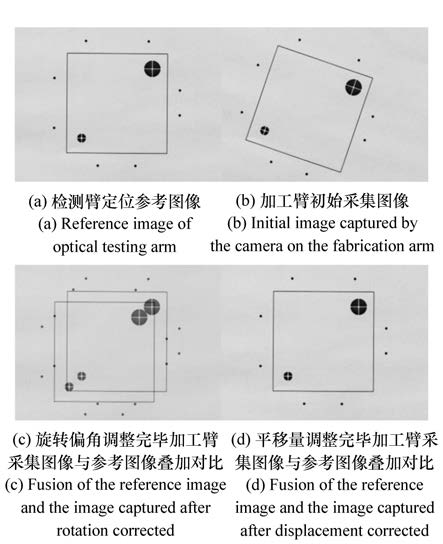 (a) 检测臂定位参考图像
(a) Reference image of optical testing arm

(b) 加工臂初始采集图像
(b) Initial image captured by the camera on the fabrication arm

(c) 旋转偏角调整完毕加工臂采集图像与参考图像叠加对比
(c) Fusion of the reference image and the image captured after rotation corrected

(d) 平移量调整完毕加工臂采集图像与参考图像叠加对比
(d) Fusion of the reference image and the image captured after displacement corrected