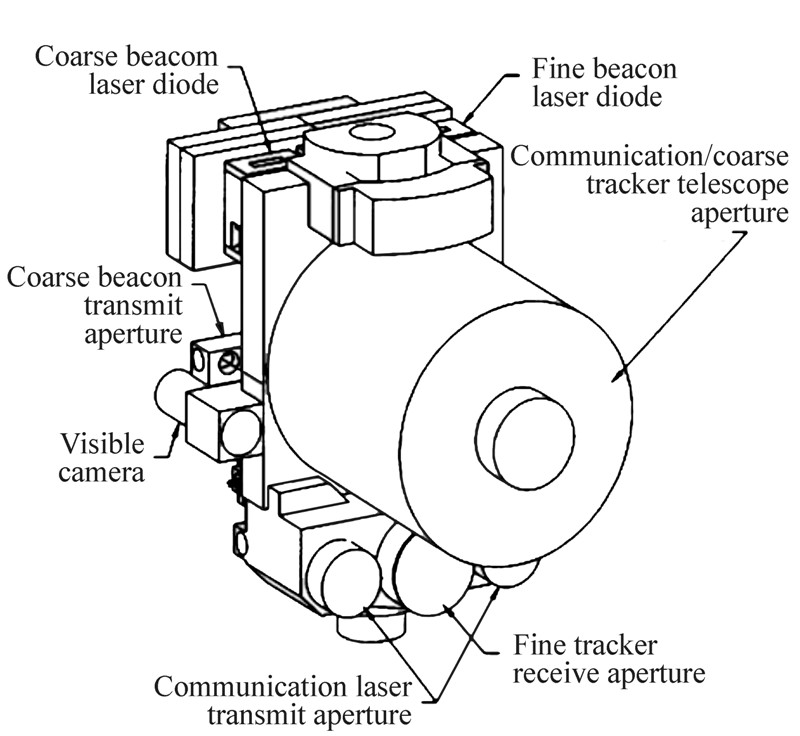 Coarse beacom laser diode

Fine beacon laser diode

Communication/coarse tracker telescope aperture

Coarse beacon transmit aperture

Visible camera

Fine tracker receive aperture

Communication laser transmit aperture