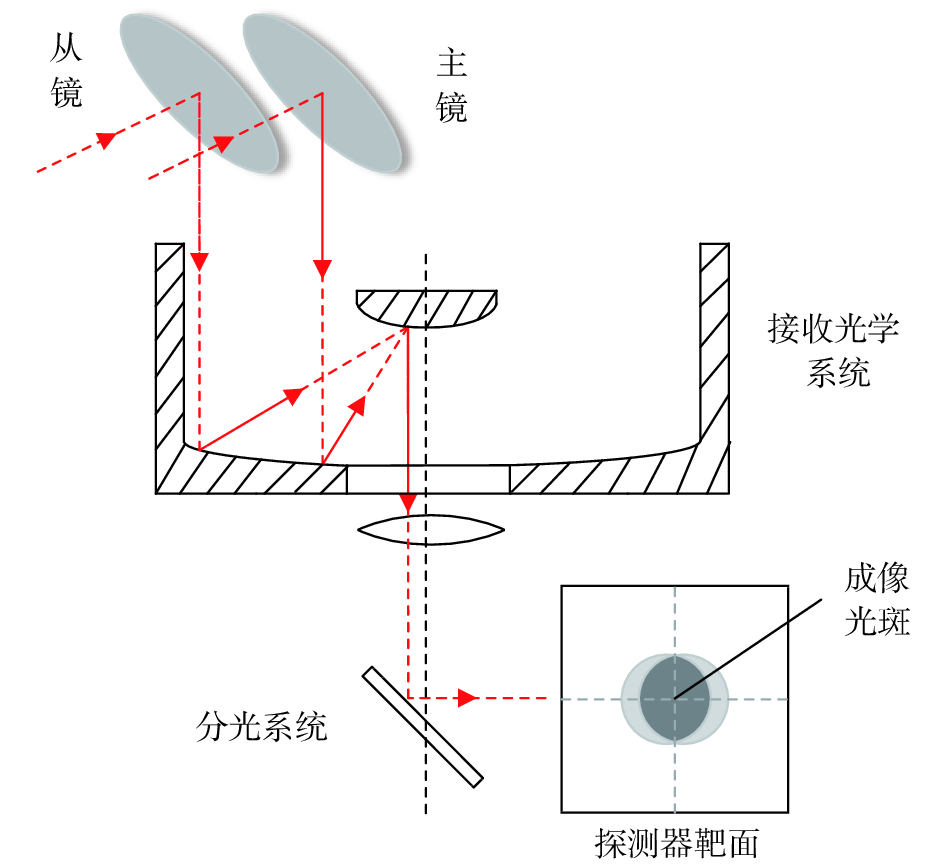 从镜

主镜

接收光学系统

成像光斑

分光系统

探测器靶面