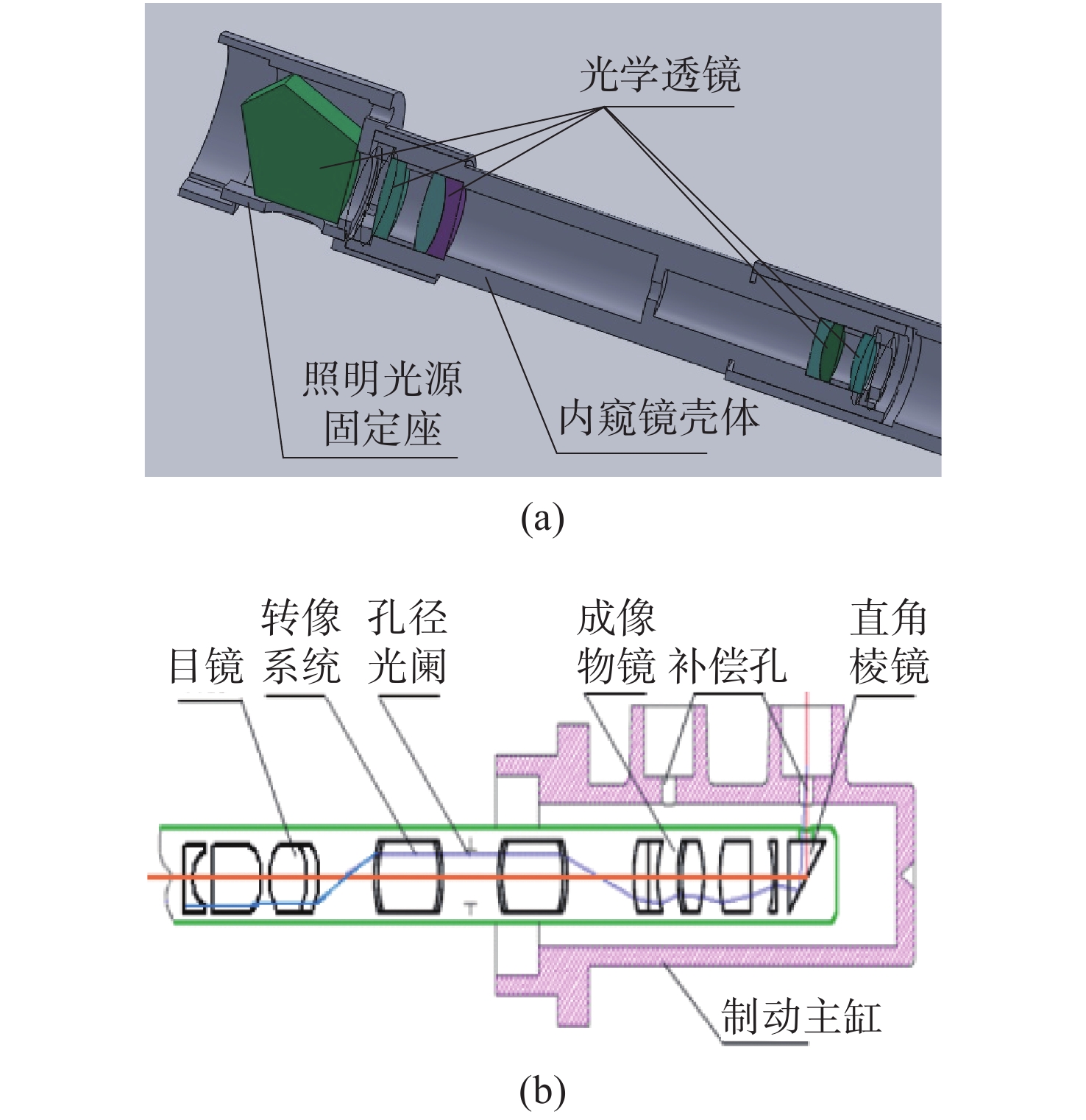 光学透镜

照明光源固定座

内窥镜壳体

(a)

目镜

转像系统

孔径光阑

成像物镜

补偿孔

直角棱镜

制动主缸

(b)