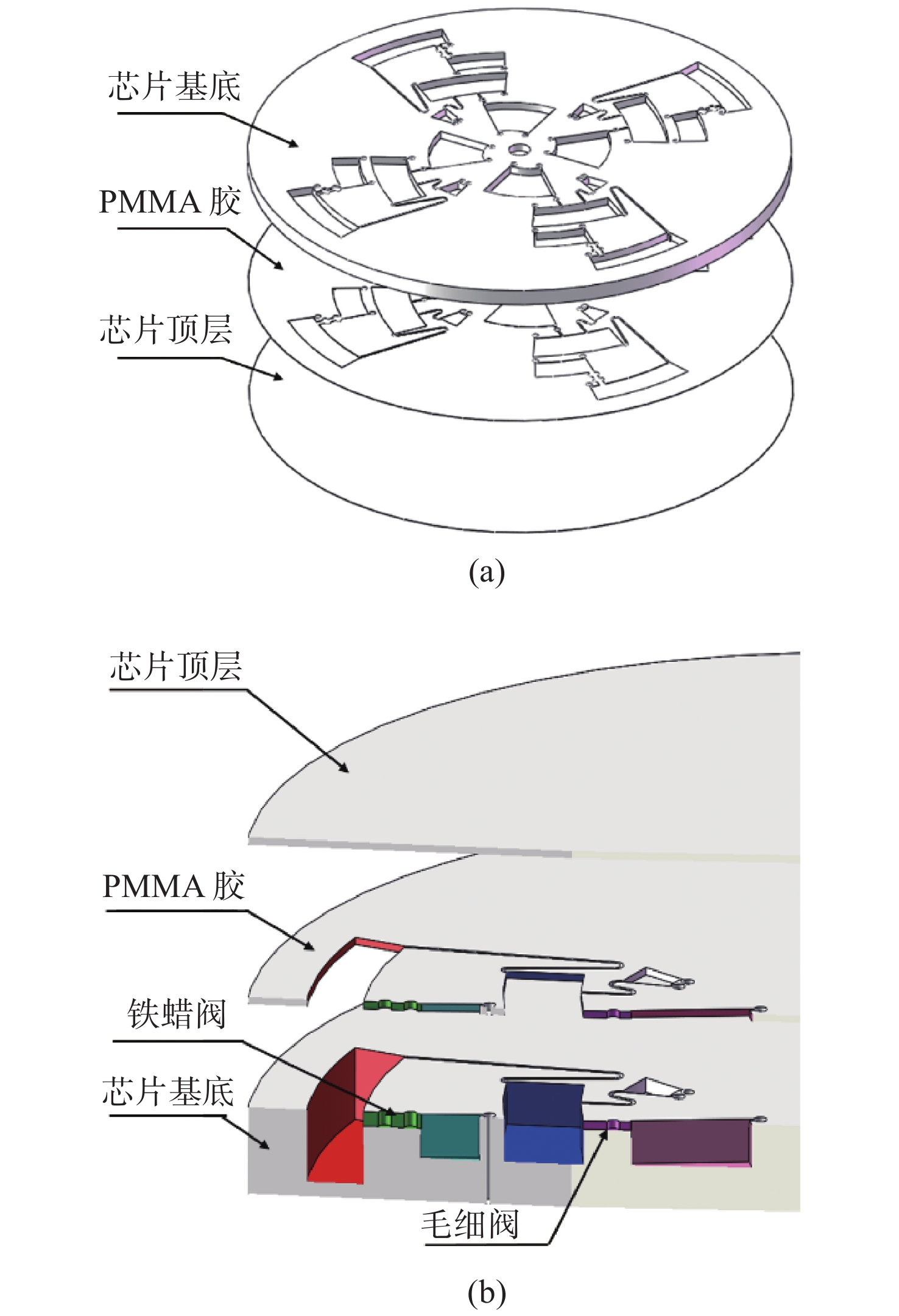 芯片基底

PMMA 胶

芯片顶层

(a)

芯片顶层

PMMA 胶

铁蜡阀

芯片基底

毛细阀

(b)