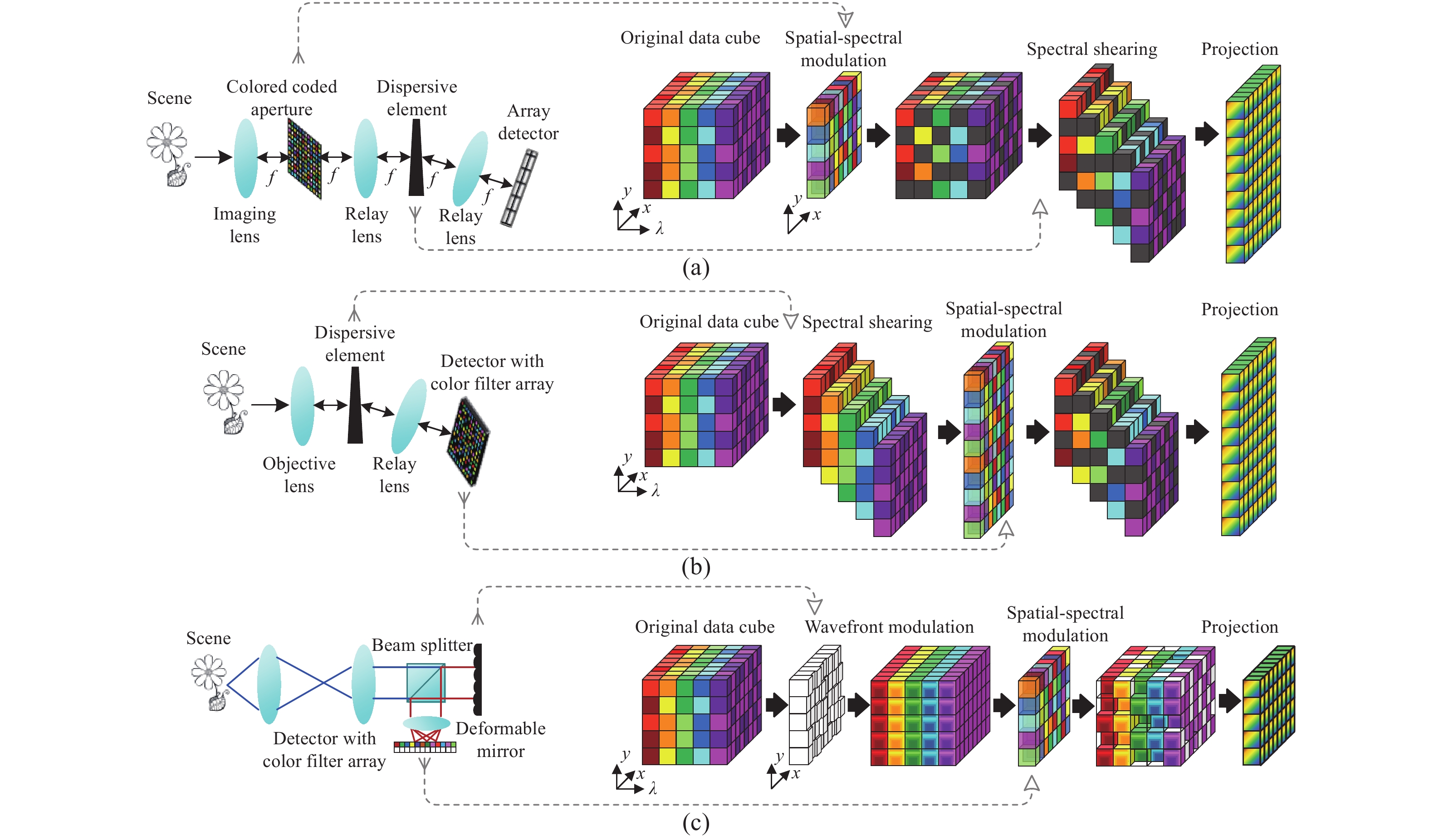 Scene

Colored coded aperture

Dispersive element

Array detector

$f$ $f$ $f$ $f$ $f$

Imaging lens

Relay lens

Relay lens

Original data cube

Spatial-spectral modulation

Spectral shearing

Projection

$y$ $x$ $\lambda$

$y$ $x$

(a)

Scene

Dispersive element

Detector with color filter array

Objective lens

Relay lens

Original data cube

Spectral shearing

Spatial-spectral modulation

Projection

$y$ $x$ $\lambda$

(b)

Scene

Beam splitter

Detector with color filter array

Deformable mirror

Original data cube

Wavefront modulation

Spatial-spectral modulation

Projection

$y$ $x$ $\lambda$

$y$ $x$

(c)