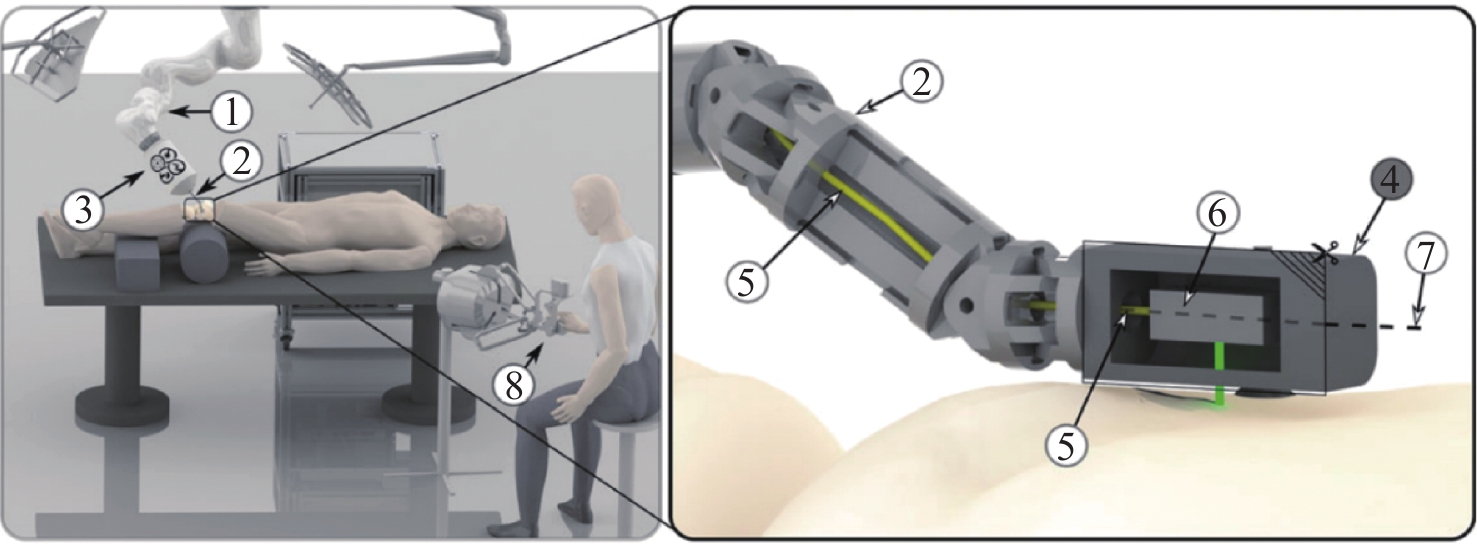 1
2
3
8
2
5
6
4
7
5