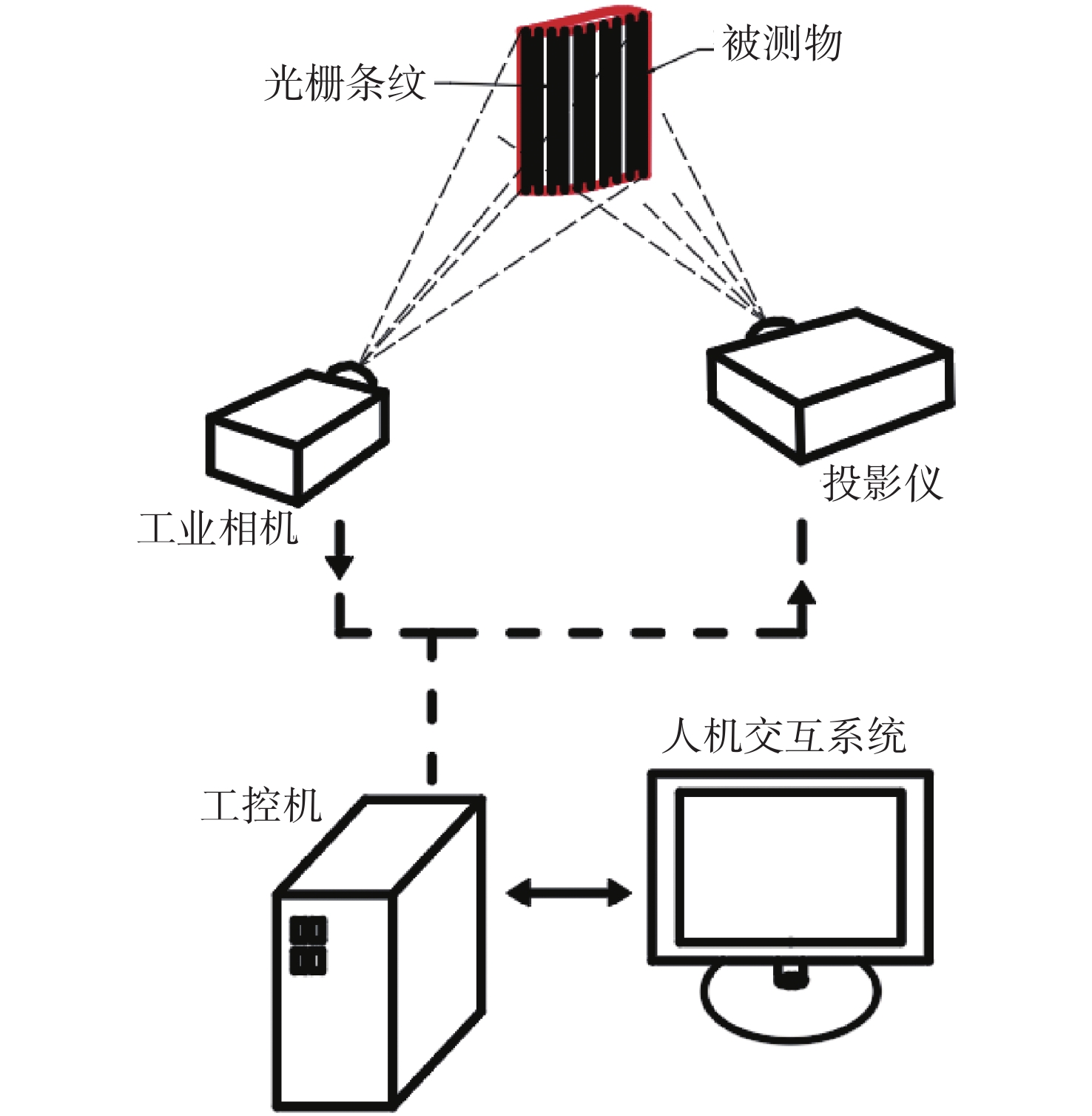 被测物
光栅条纹
投影仪
工业相机
人机交互系统
工控机