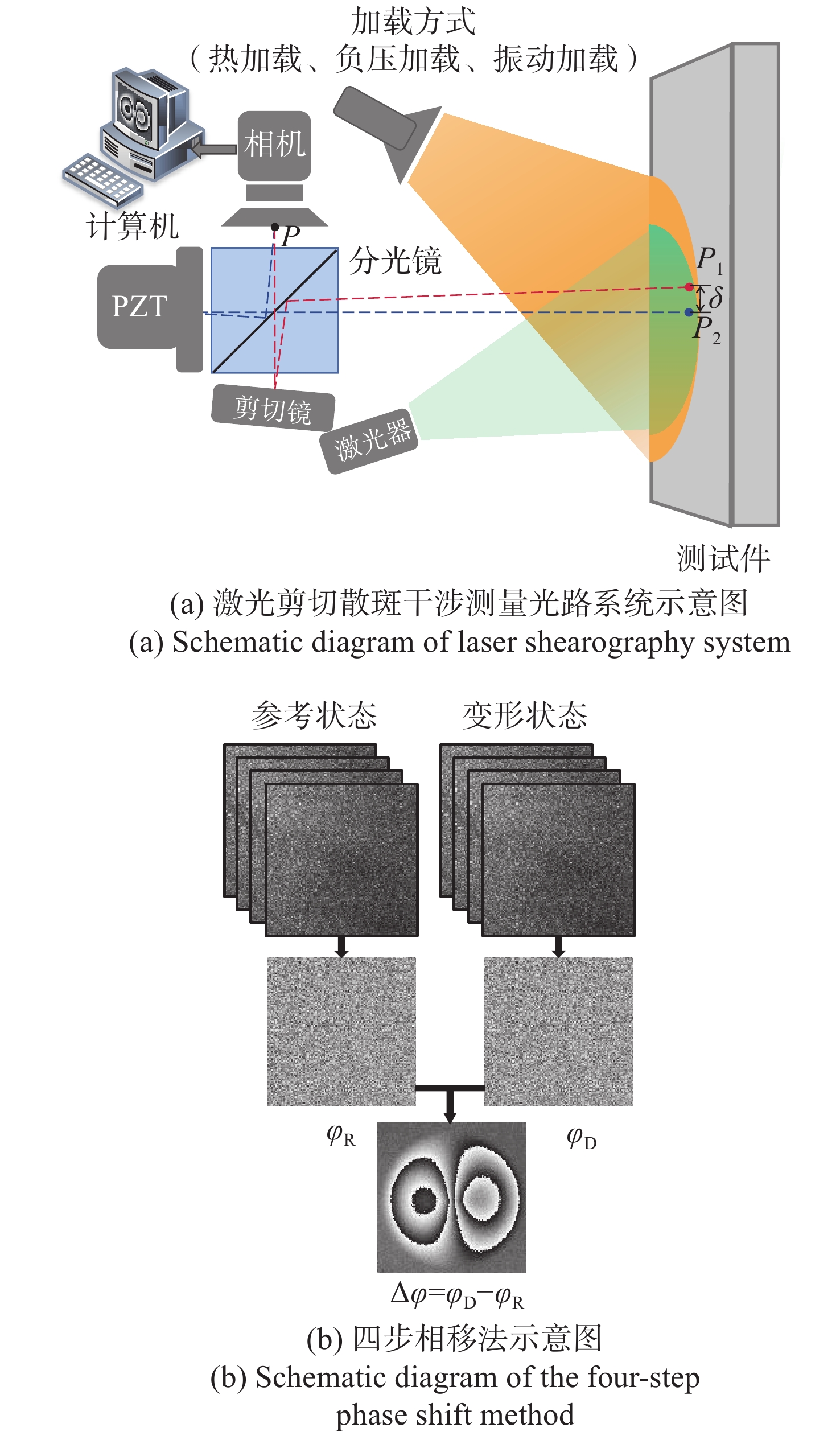 加载方式
（热加载、负压加载、振动加载）

相机

计算机

$P$

分光镜

PZT

$P_1$

$\delta$

$P_2$

剪切镜

激光器

测试件

(a) 激光剪切散斑干涉测量光路系统示意图
(a) Schematic diagram of laser shearography system

参考状态

变形状态

$\varphi_R$

$\varphi_D$

$\Delta\varphi=\varphi_D-\varphi_R$

(b) 四步相移法示意图
(b) Schematic diagram of the four-step phase shift method