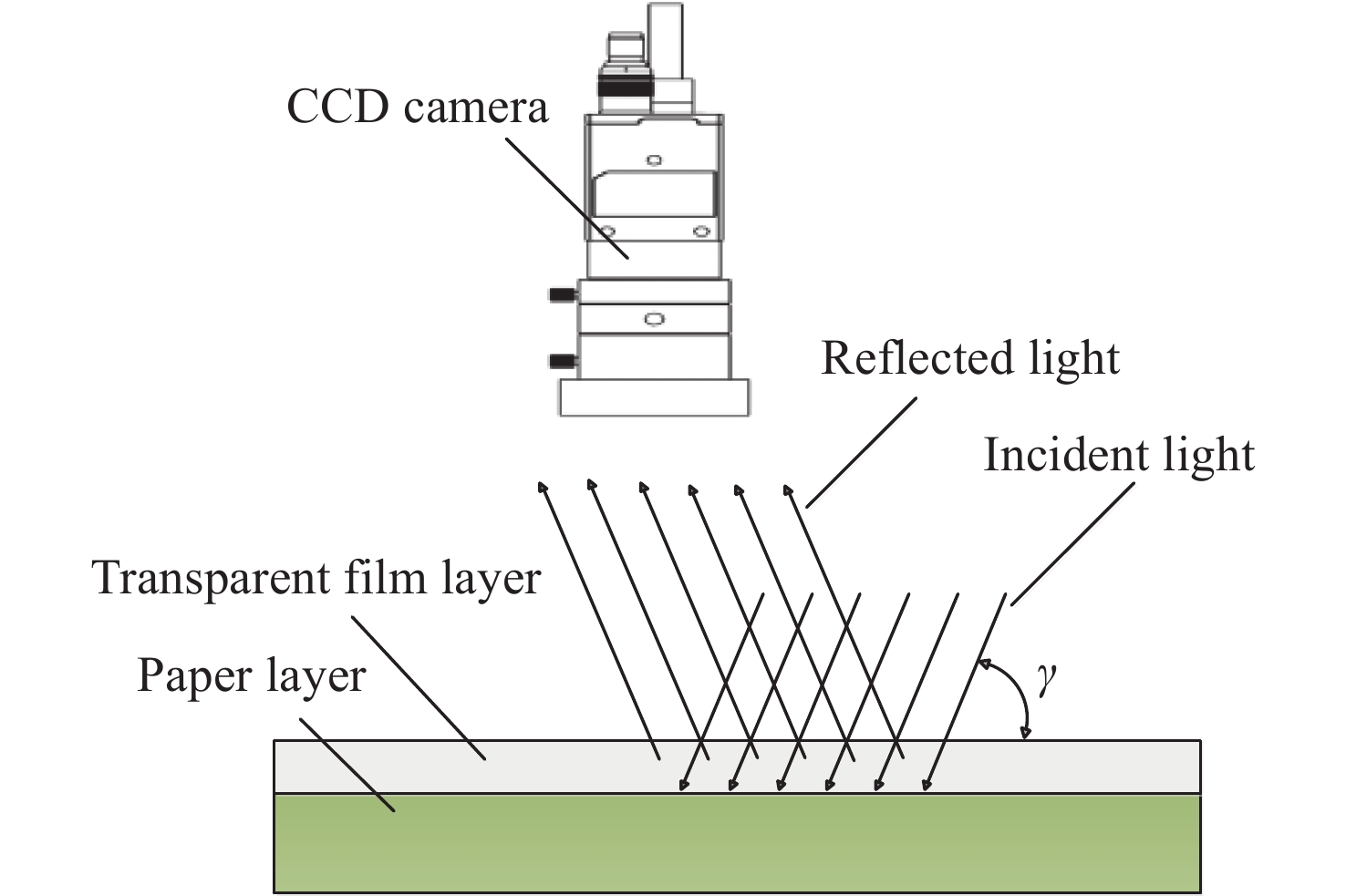 CCD camera

Reflected light

Incident light

Transparent film layer

Paper layer

$\gamma$