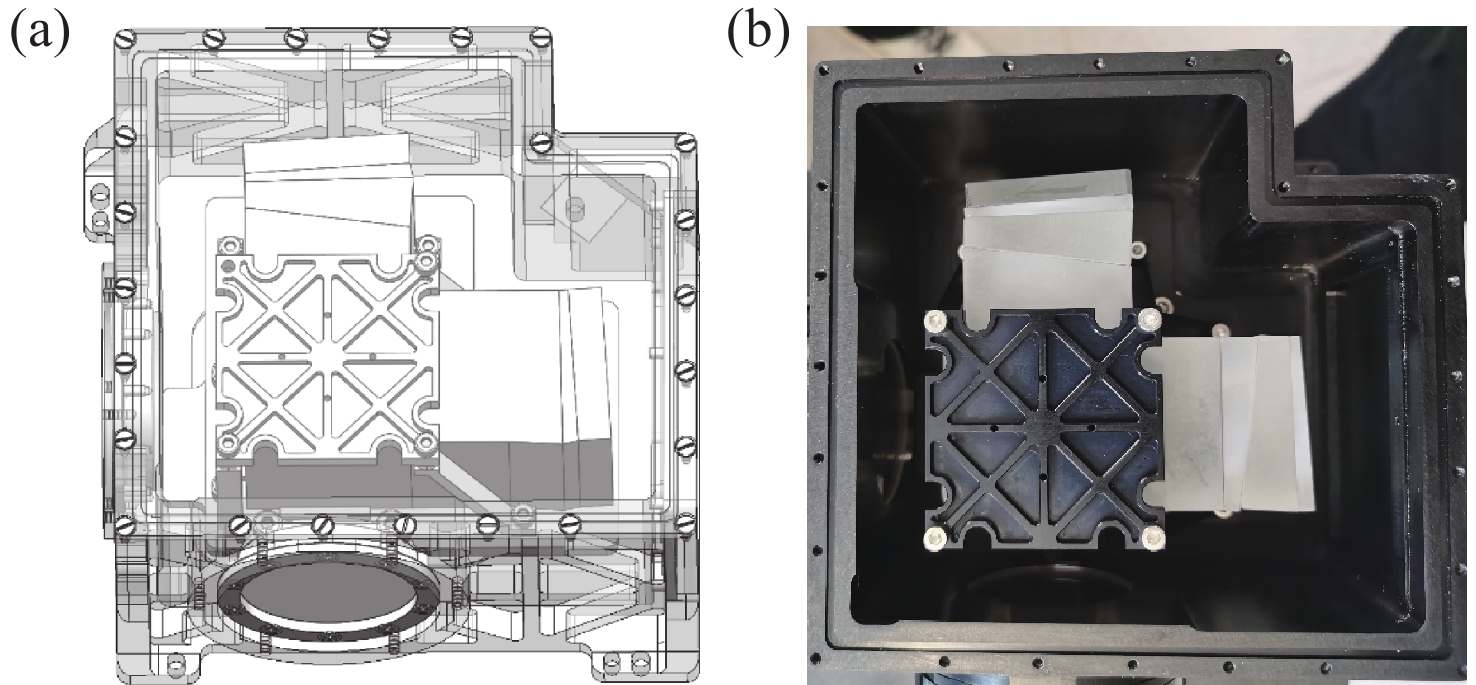 (a)

(b)