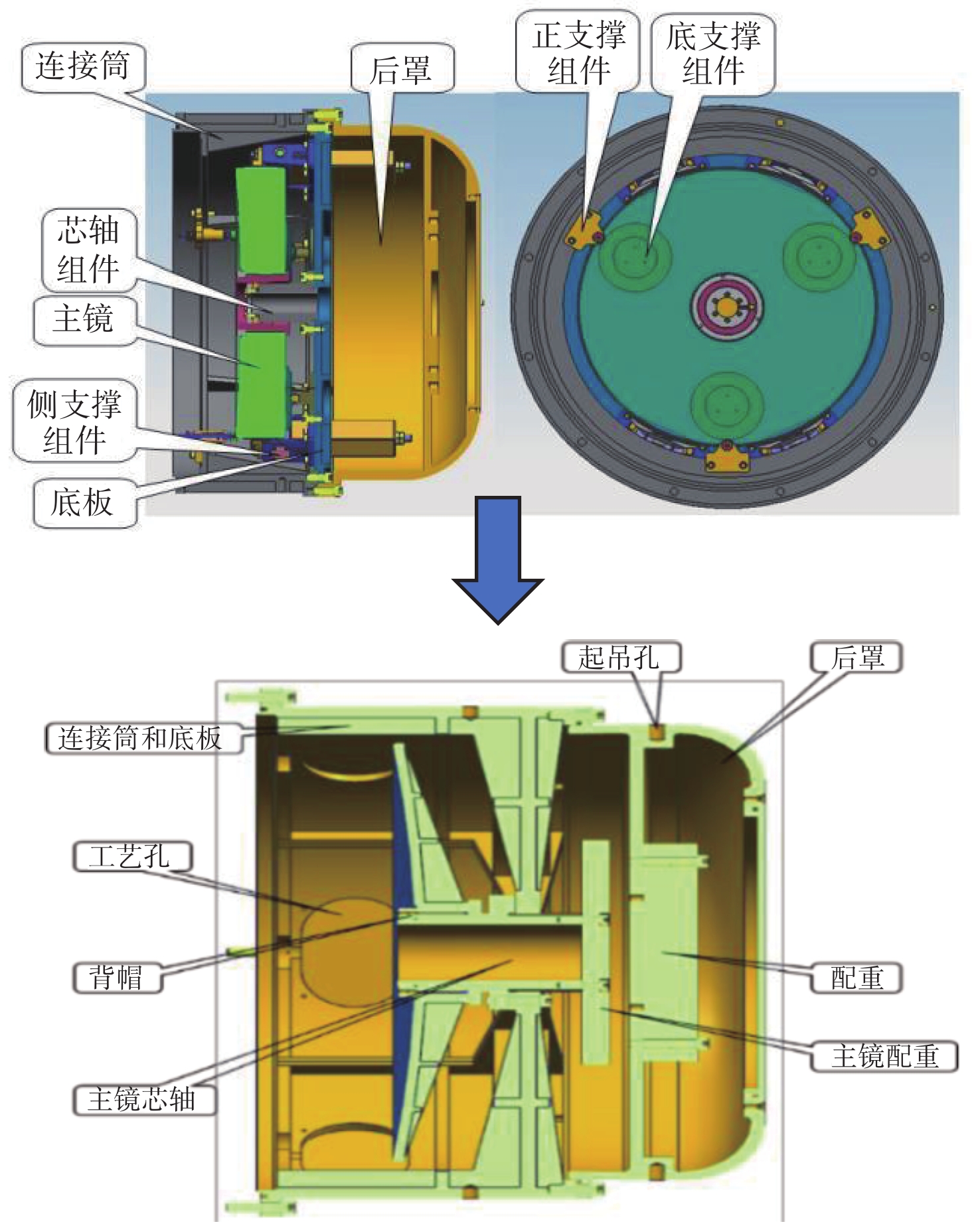 连接筒

后罩

正支撑组件

底支撑组件

芯轴组件

主镜

侧支撑组件

底板

起吊孔

后罩

连接筒和底板

工艺孔

背帽

配重

主镜配重

主镜芯轴