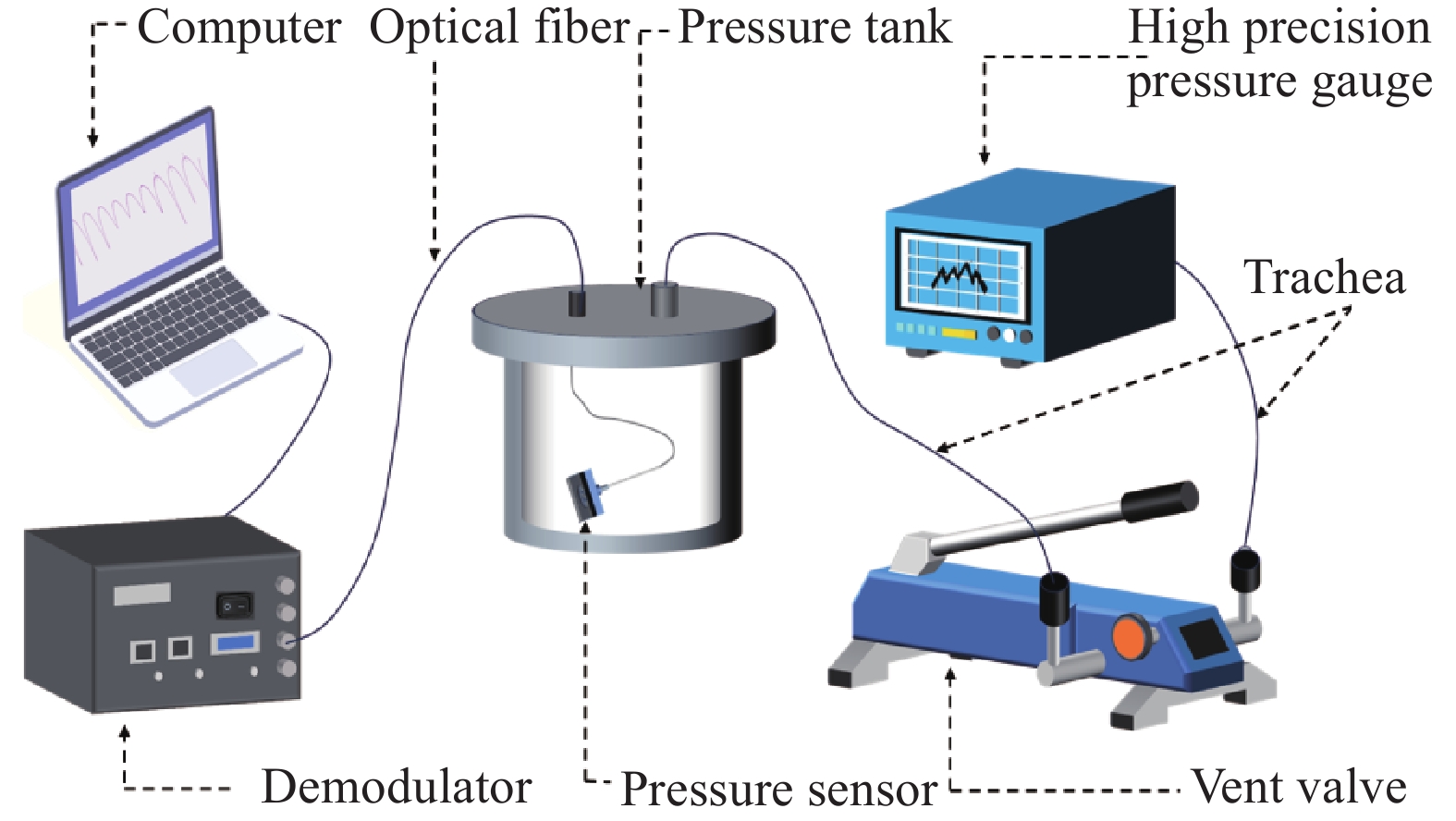 Computer
Optical fiber
Pressure tank
High precision pressure gauge
Trachea
Demodulator
Pressure sensor
Vent valve