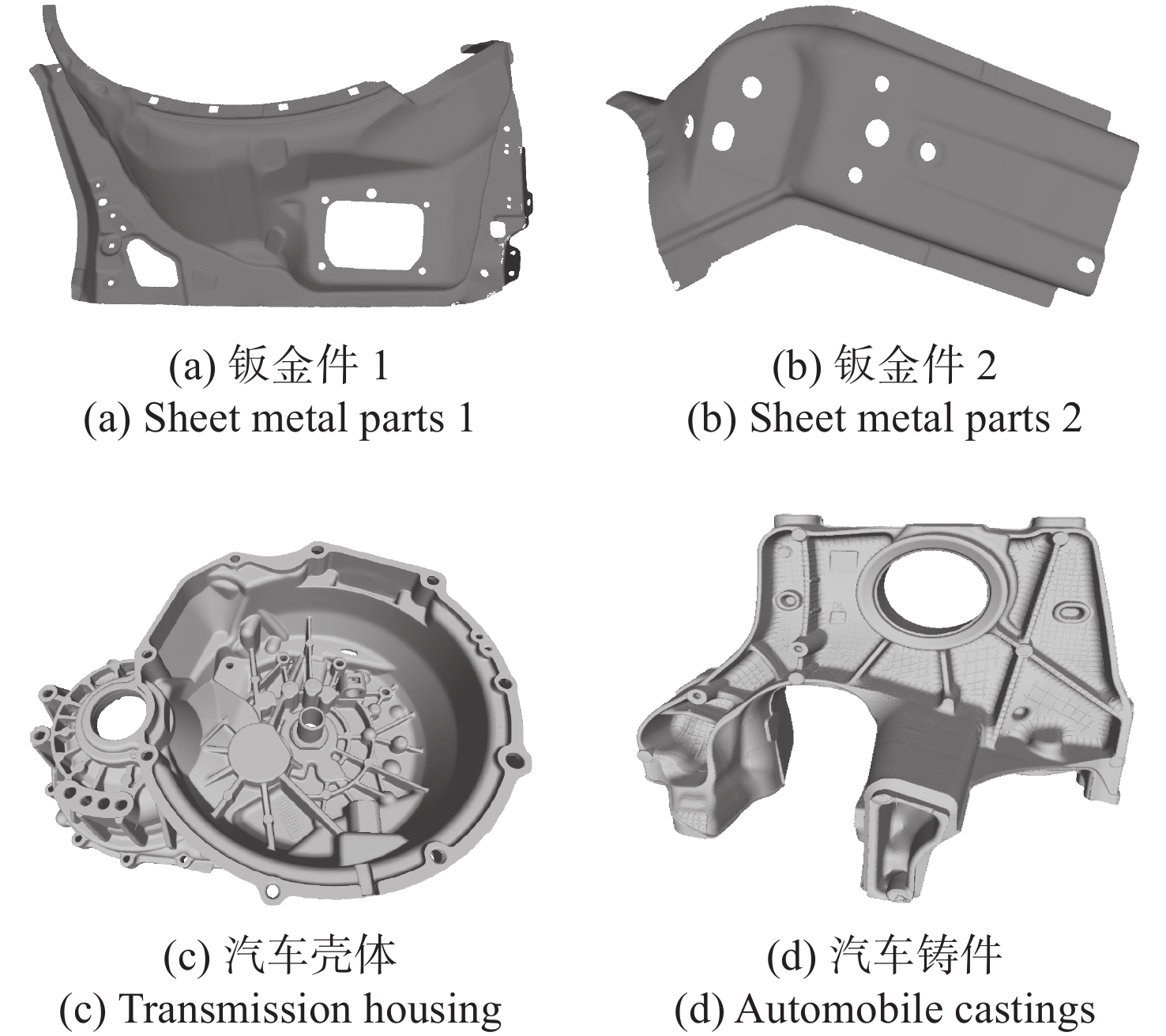 (a) 钣金件 1
(a) Sheet metal parts 1

(b) 钣金件 2
(b) Sheet metal parts 2

(c) 汽车壳体
(c) Transmission housing

(d) 汽车铸件
(d) Automobile castings